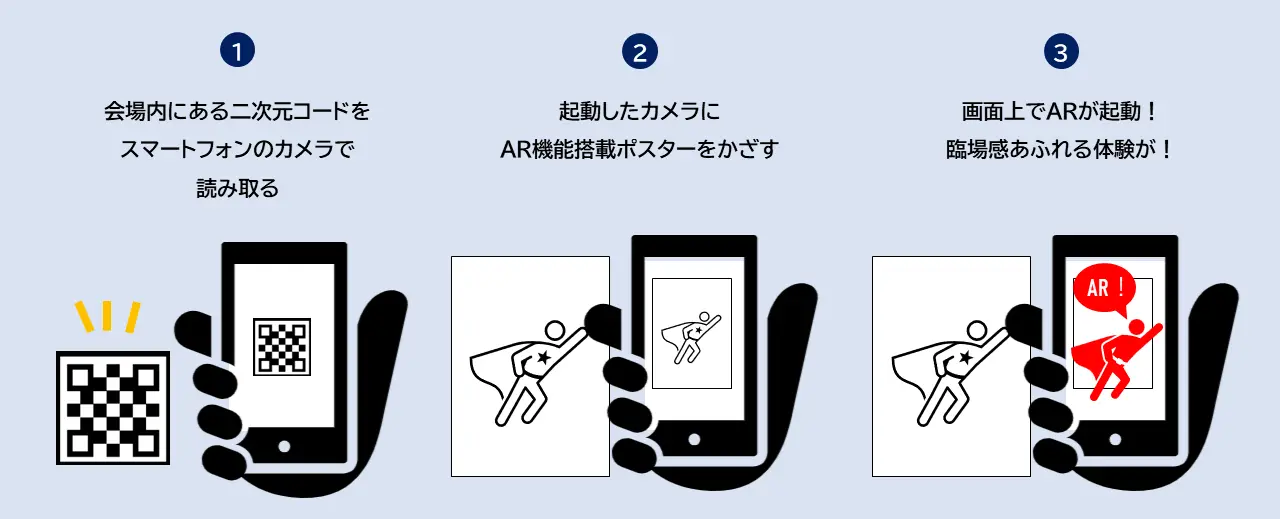 1

会場内にある二次元コードをスマートフォンのカメラで読み取る

2

起動したカメラにAR機能搭載ポスターをかざす

3

画面上でARが起動！臨場感あふれる体験が！

AR！